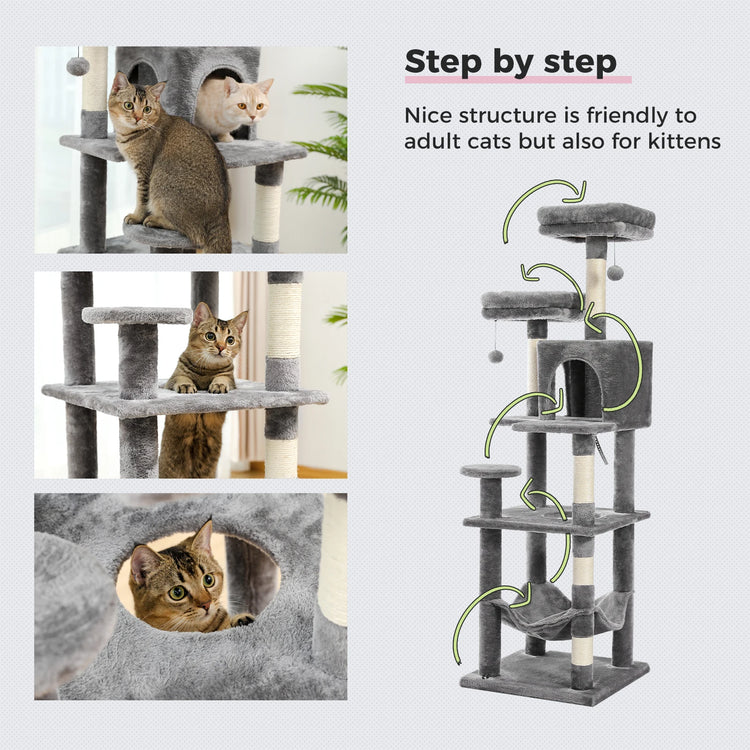 Step by step

Nice structure is friendly to adult cats but also for kittens